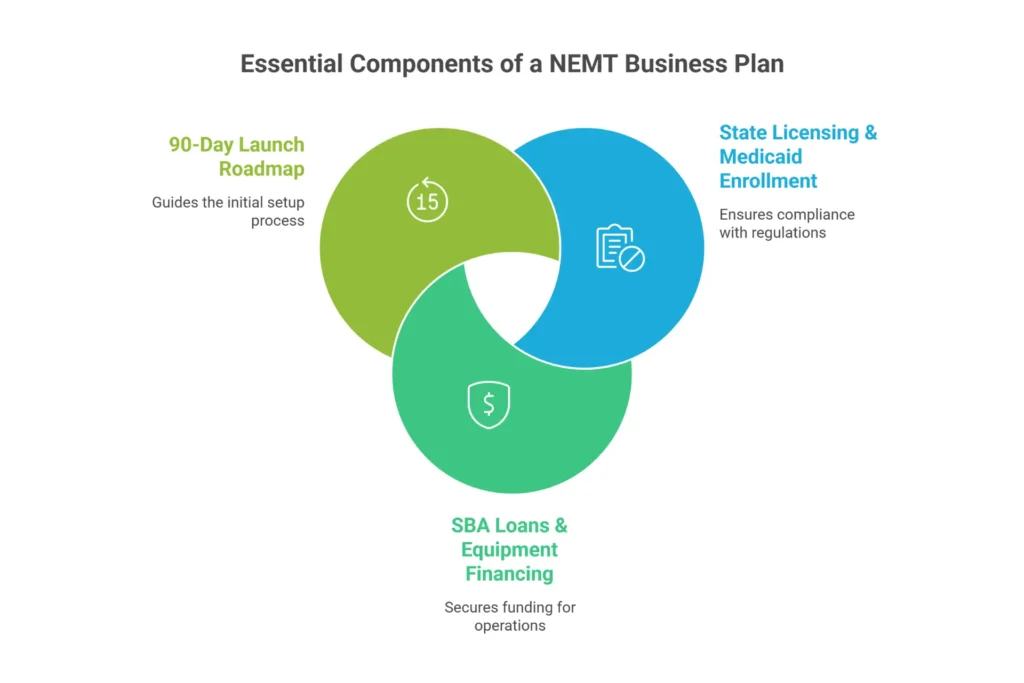 Essential Components of a NEMT Business Plan

90-Day Launch Roadmap

Guides the initial setup process

15

State Licensing & Medicaid Enrollment

Ensures compliance with regulations

$

SBA Loans & Equipment Financing

Secures funding for operations