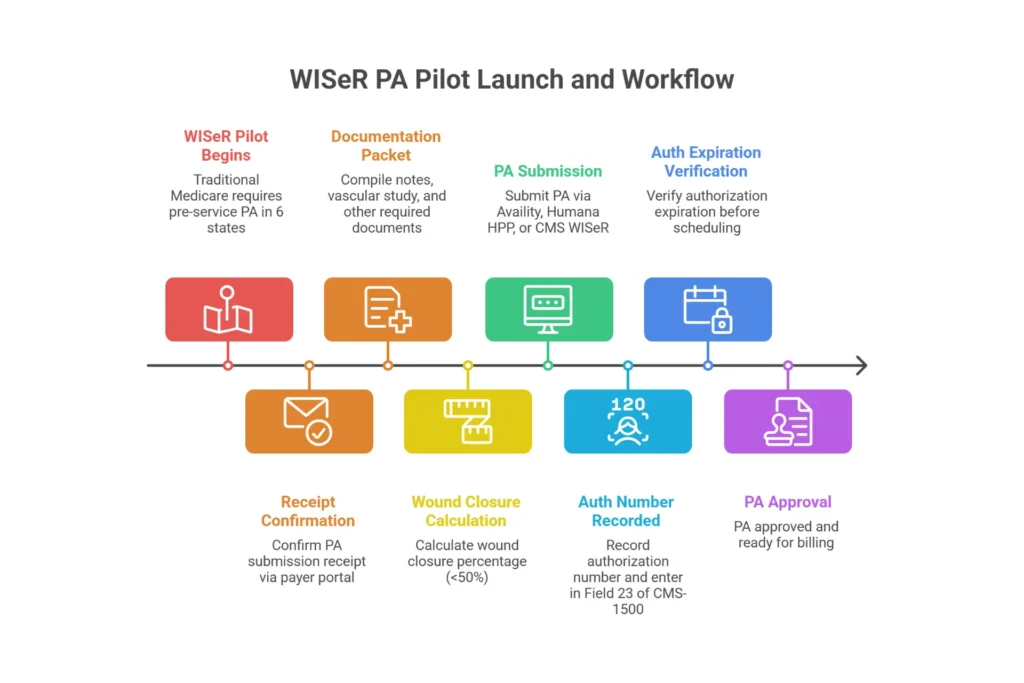 WISeR PA Pilot Launch and Workflow

WISeR Pilot Begins
Traditional Medicare requires pre-service PA in 6 states

Documentation Packet
Compile notes, vascular study, and other required documents

PA Submission
Submit PA via Availity, Humana HPP, or CMS WISeR

Auth Expiration Verification
Verify authorization expiration before scheduling

120

Receipt Confirmation
Confirm PA submission receipt via payer portal

Wound Closure Calculation
Calculate wound closure percentage (<50%)

Auth Number Recorded
Record authorization number and enter in Field 23 of CMS-1500

PA Approval
PA approved and ready for billing